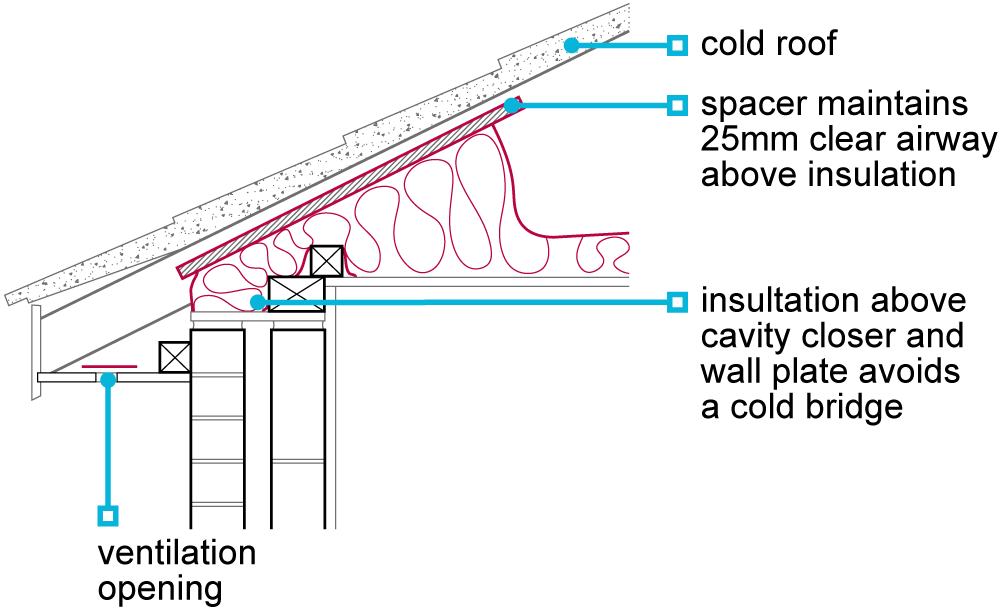 cold roof

spacer maintains 25mm clear airway above insulation

insultation above cavity closer and wall plate avoids a cold bridge

ventilation opening